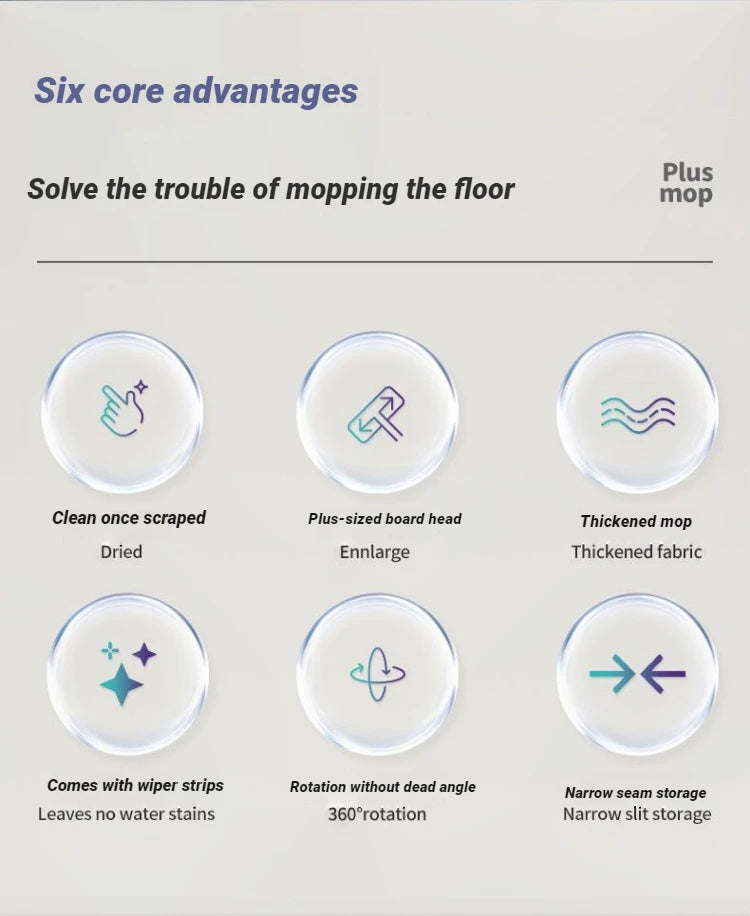 Six core advantages

Solve the trouble of mopping the floor

Plus mop

Clean once scraped
Dried

Plus-sized board head
Ennlarge

Thickened mop
Thickened fabric

Comes with wiper strips
Leaves no water stains

Rotation without dead angle
360°rotation

Narrow seam storage
Narrow slit storage