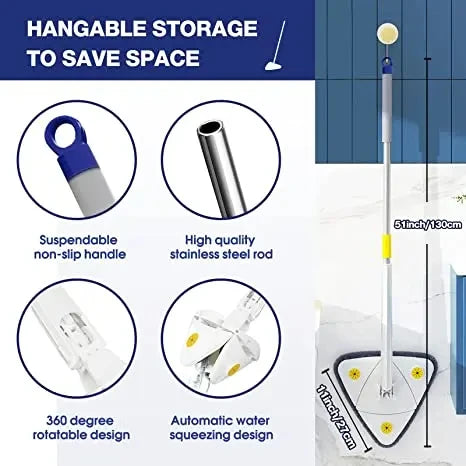 HANGABLE STORAGE TO SAVE SPACE

Suspendable non-slip handle

High quality stainless steel rod

360 degree rotatable design

Automatic water squeezing design

51inch/130cm

11inch/27cm