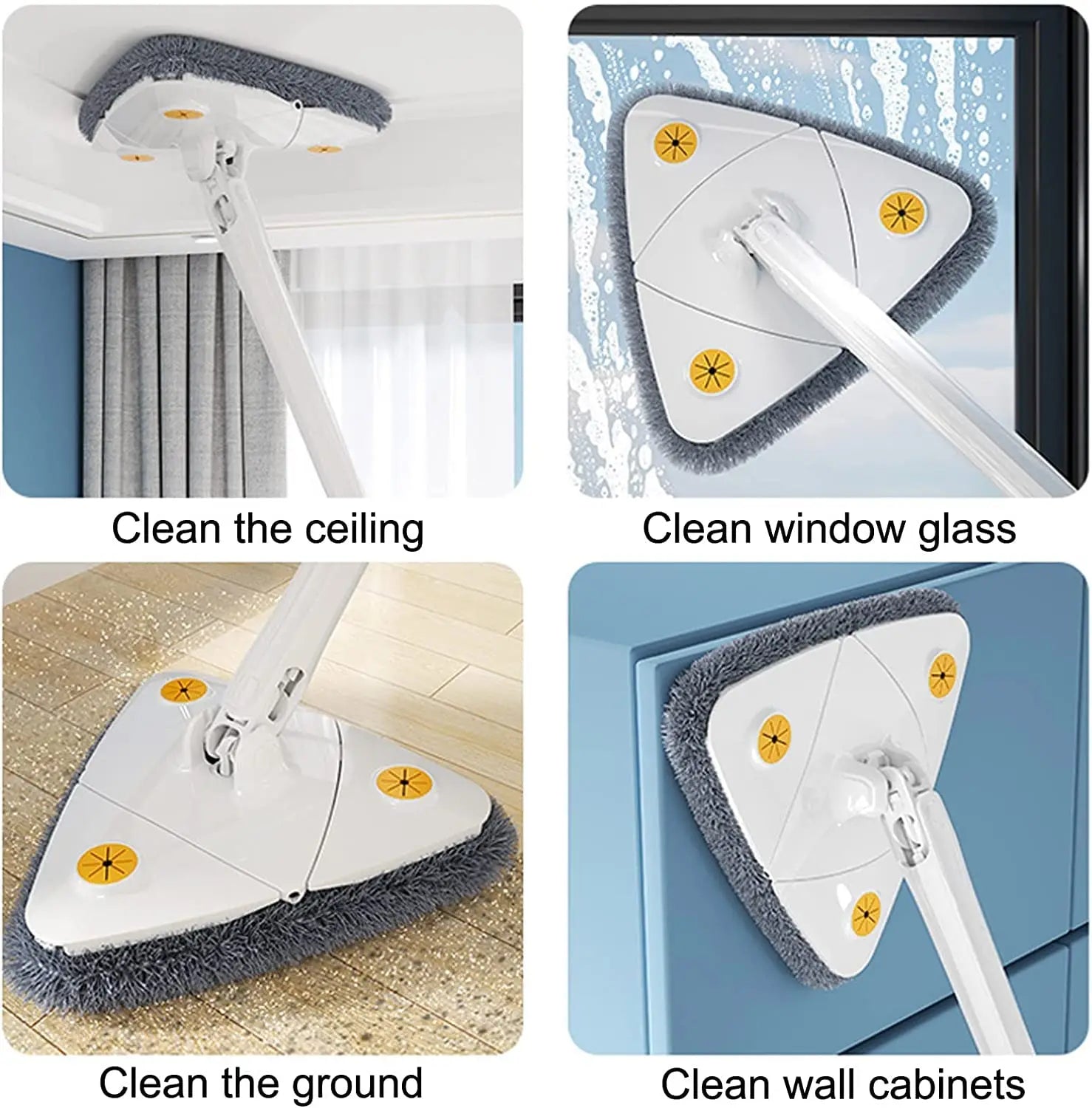 Clean the ceiling

Clean window glass

Clean the ground

Clean wall cabinets