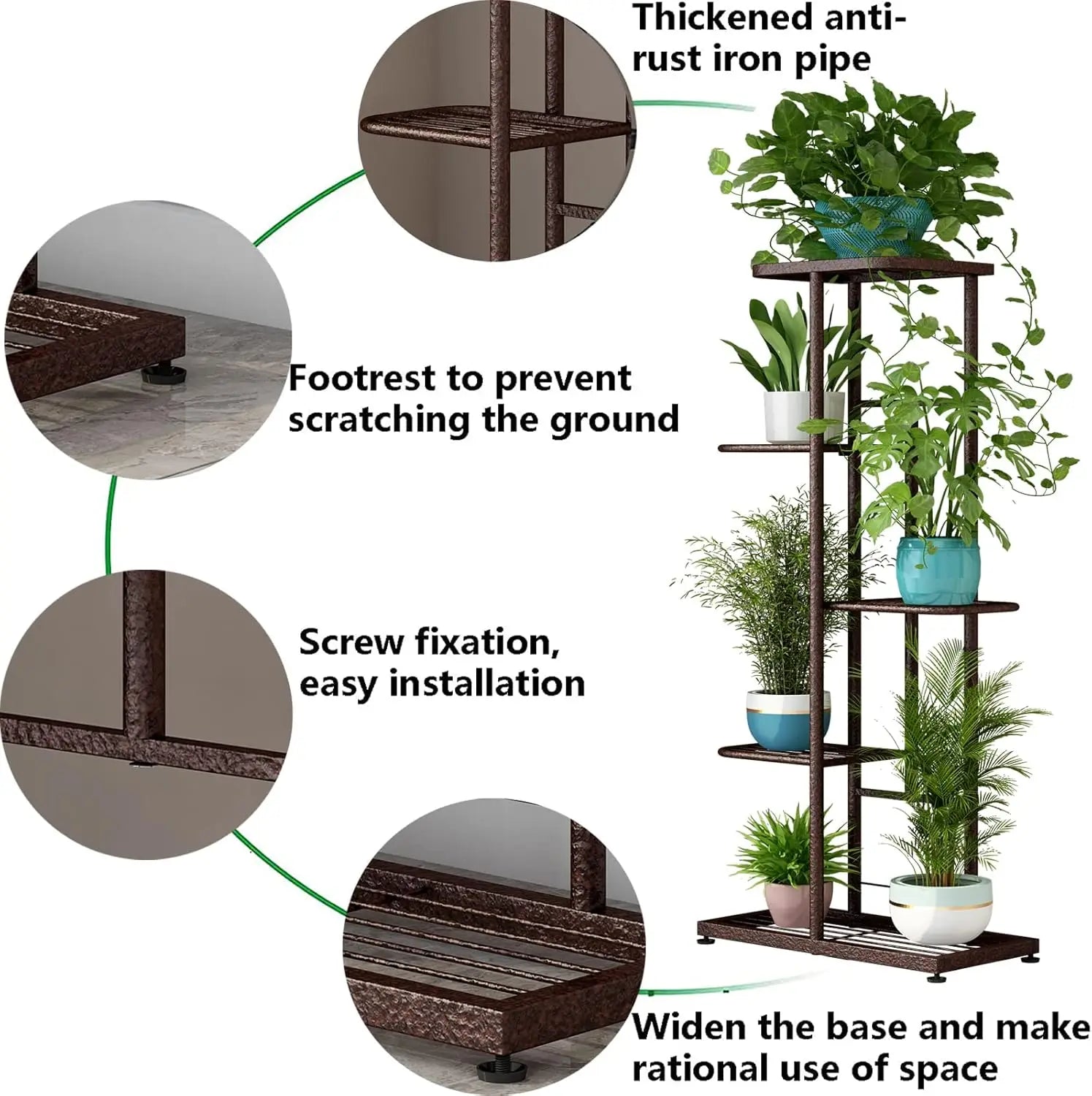 Thickened anti-rust iron pipe

Footrest to prevent scratching the ground

Screw fixation, easy installation

Widen the base and make rational use of space